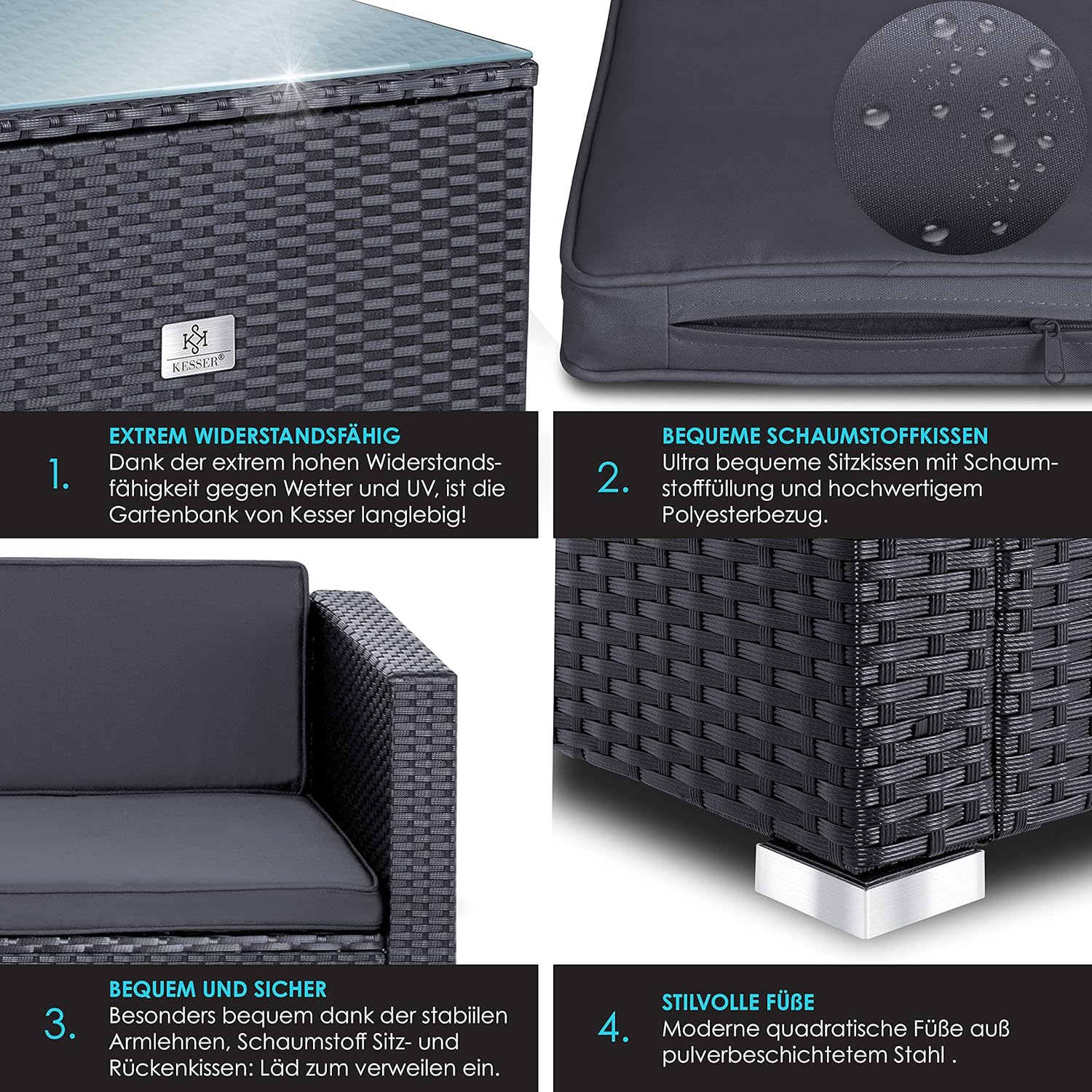 KESSER®

1.

EXTREM WIDERSTANDSFÄHIG

Dank der extrem hohen Widerstandsfähigkeit gegen Wetter und UV, ist die Gartenbank von Kesser langlebig!

2.

BEQUEME SCHAUMSTOFFKISSEN

Ultra bequeme Sitzkissen mit Schaumstofffüllung und hochwertigem Polyesterbezug.

3.

BEQUEM UND SICHER

Besonders bequem dank der stabiilen Armlehnen, Schaumstoff Sitz- und Rückenkissen: Läd zum verweilen ein.

4.

STILVOLLE FÜßE

Moderne quadratische Füße auß pulverbeschichtetem Stahl .