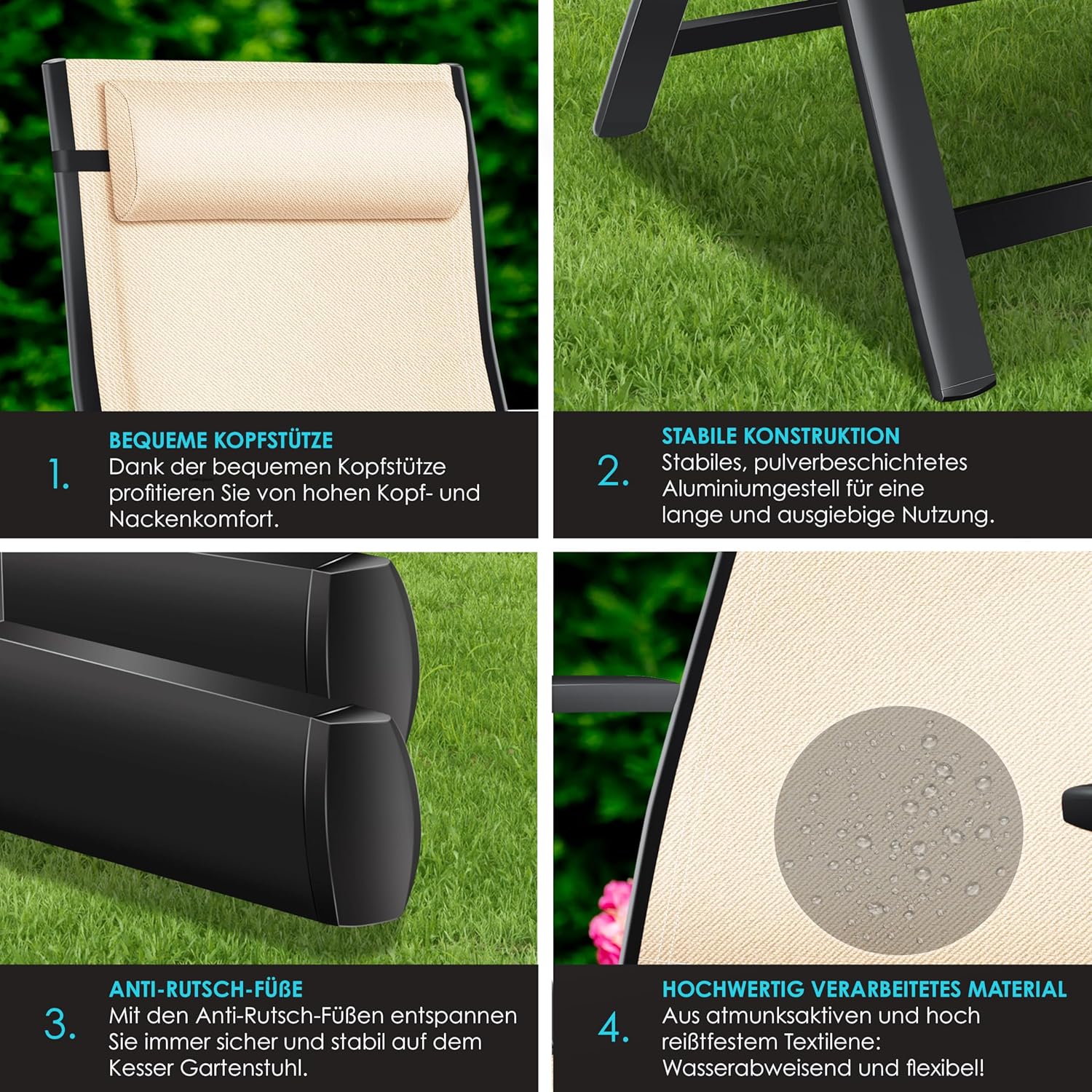 1.
BEQUEME KOPFSTÜTZE
Dank der bequemen Kopfstütze profitieren Sie von hohen Kopf- und Nackenkomfort.

2.
STABILE KONSTRUKTION
Stabiles, pulverbeschichtetes Aluminiumgestell für eine lange und ausgiebige Nutzung.

3.
ANTI-RUTSCH-FÜßE
Mit den Anti-Rutsch-Füßen entspannen Sie immer sicher und stabil auf dem Kesser Gartenstuhl.

4.
HOCHWERTIG VERARBEITETES MATERIAL
Aus atmunksaktiven und hoch reißtfestem Textilene: Wasserabweisend und flexibel!